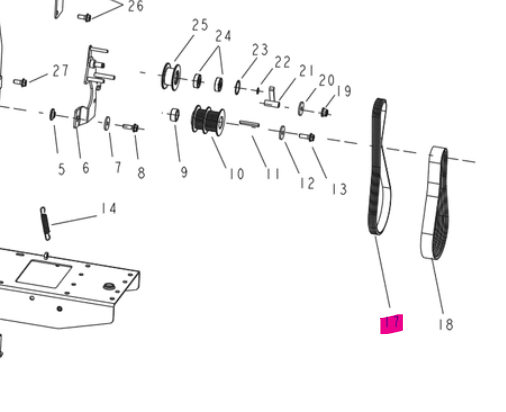 26
25
24
23
22
21
20
19
27
5
6
7
8
9
10
11
12
13
14
17
18